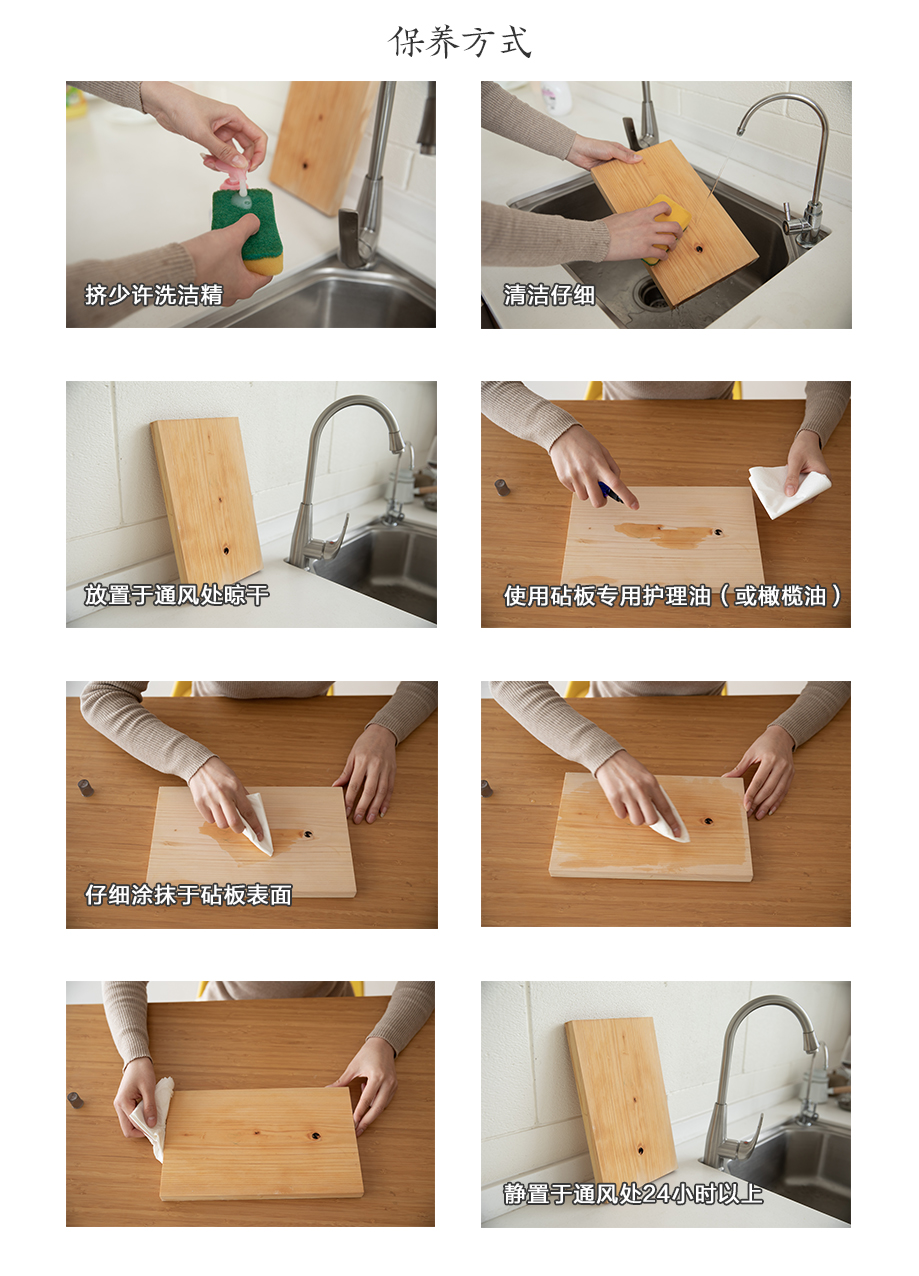 保养方式

挤少许洗洁精

清洁仔细

放置于通风处晾干

使用砧板专用护理油（或橄榄油）

仔细涂抹于砧板表面

静置于通风处24小时以上